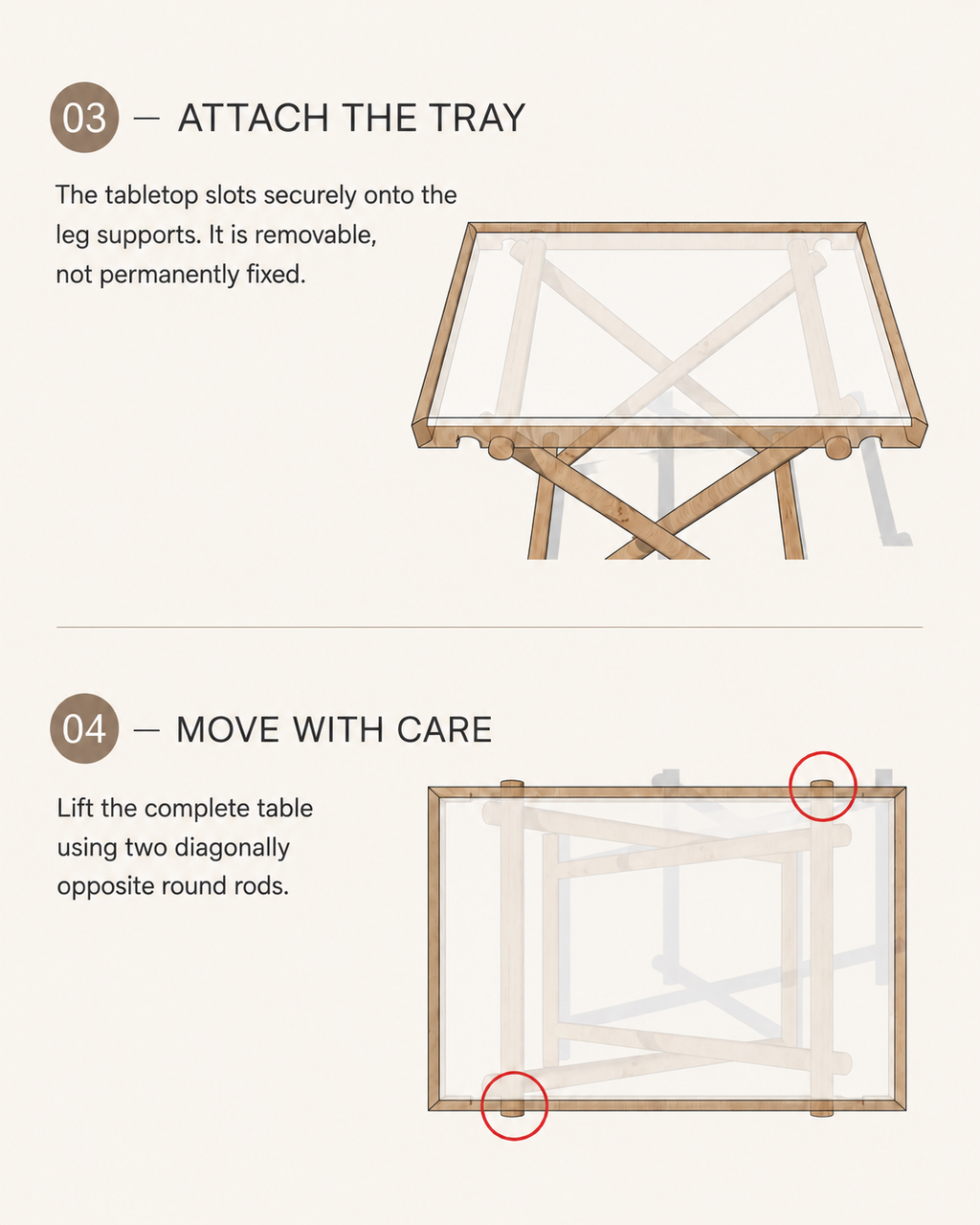 03 — ATTACH THE TRAY

The tabletop slots securely onto the leg supports. It is removable, not permanently fixed.

04 — MOVE WITH CARE

Lift the complete table using two diagonally opposite round rods.